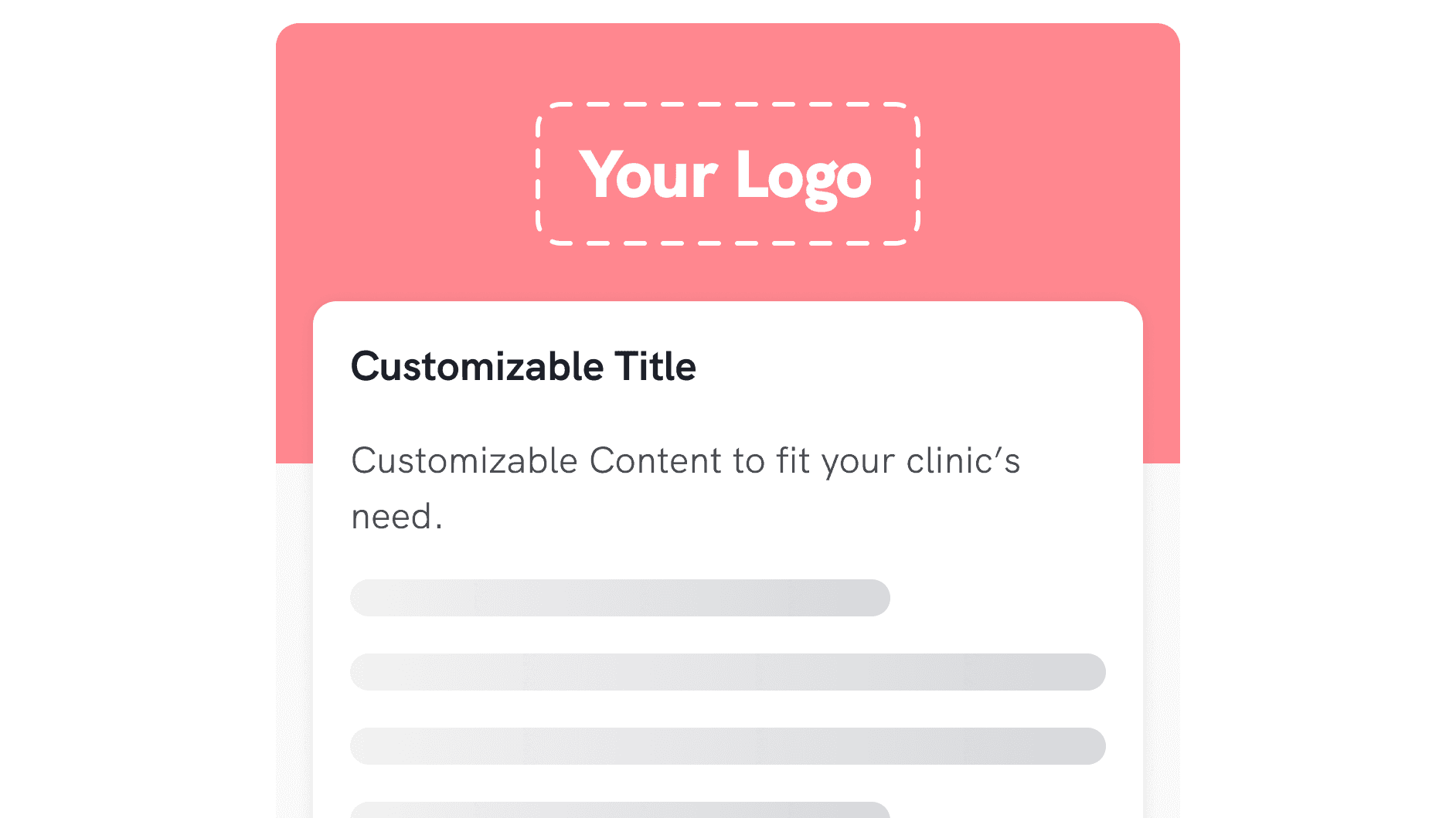 Your Logo

Customizable Title

Customizable Content to fit your clinic's need.